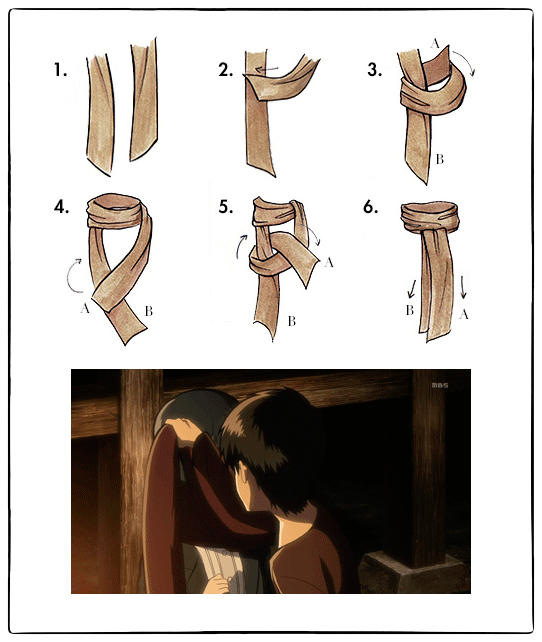 1.

2.

3.
A
B

4.
A
B

5.
A
B

6.
B
A

MBS